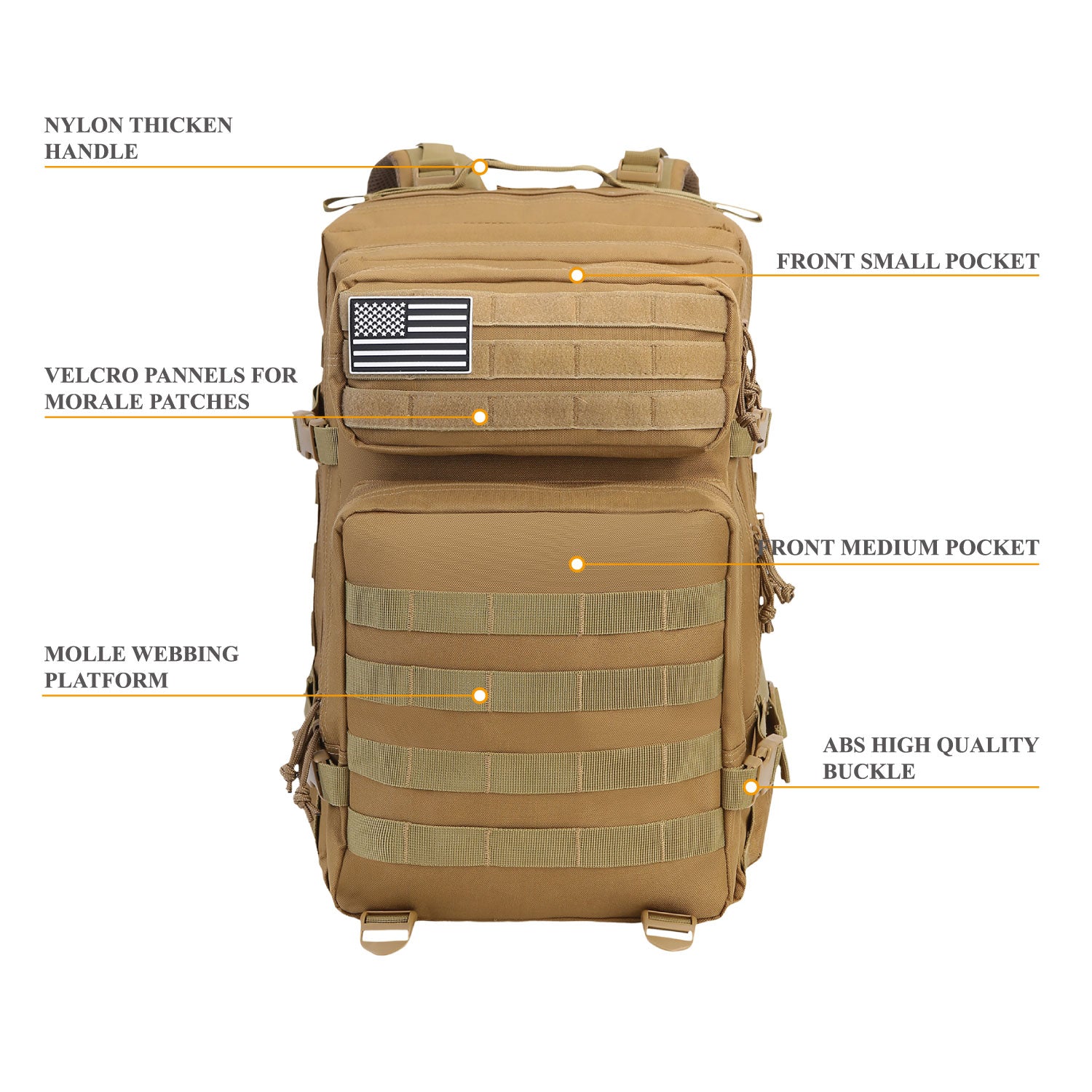 NYLON THICKEN HANDLE

FRONT SMALL POCKET

VELCRO PANNELS FOR MORALE PATCHES

FRONT MEDIUM POCKET

MOLLE WEBBING PLATFORM

ABS HIGH QUALITY BUCKLE